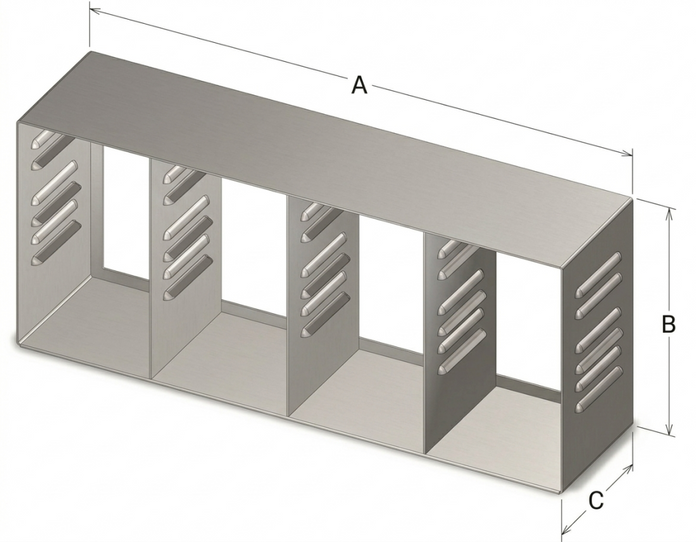 A

B

C