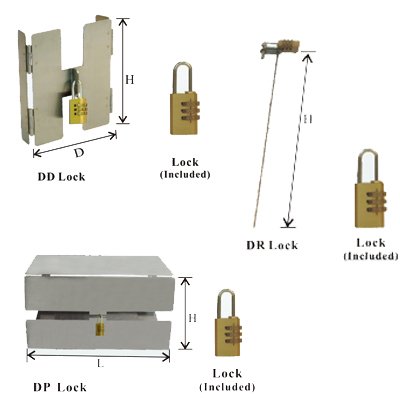 H

D

DD Lock

Lock
(Included)

H

DR Lock

Lock
(Included)

H

L

DP Lock

Lock
(Included)