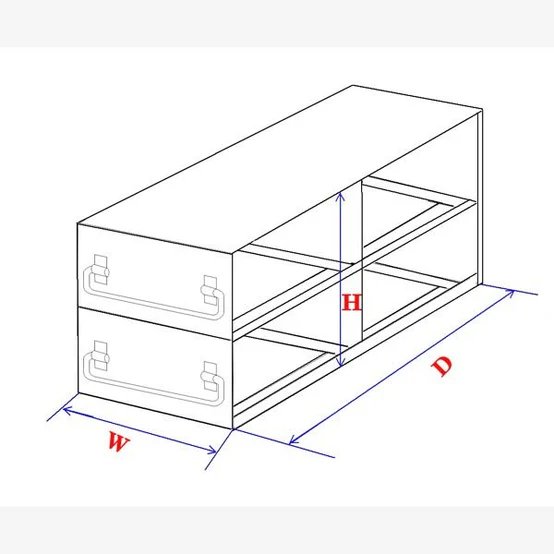 H

D

W