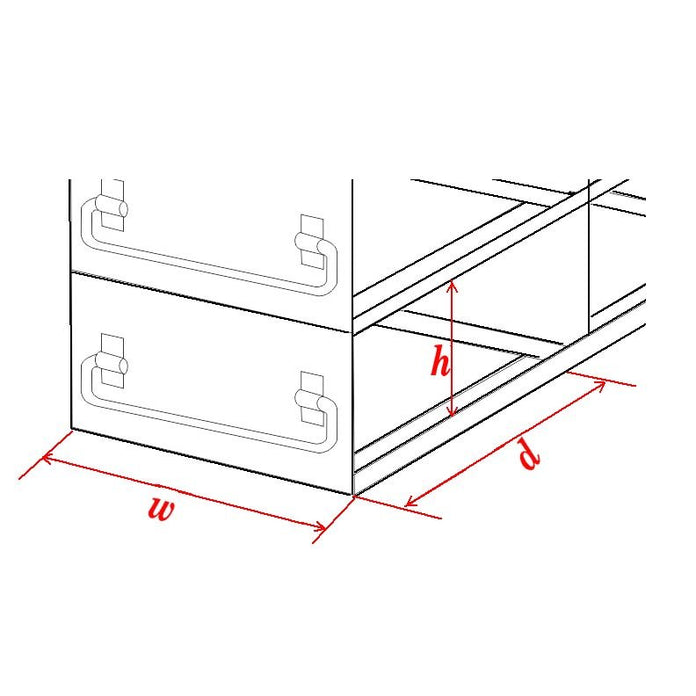 h
d
w