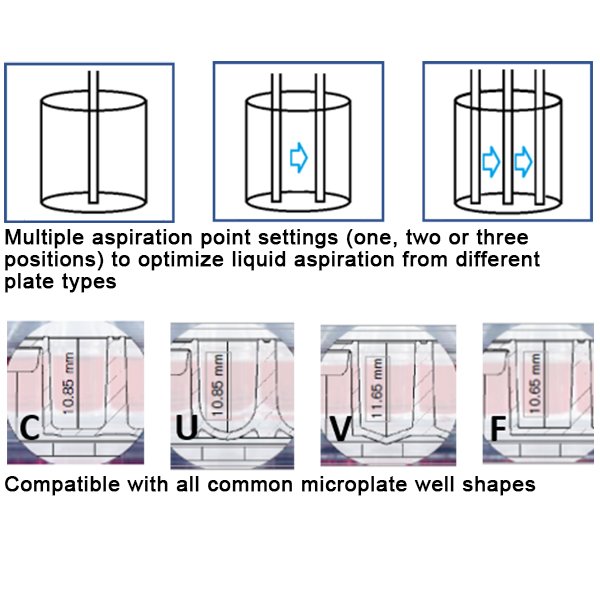 Multiple aspiration point settings (one, two or three positions) to optimize liquid aspiration from different plate types

10.85 mm
C

10.85 mm
U

11.65 mm
V

10.65 mm
F

Compatible with all common microplate well shapes